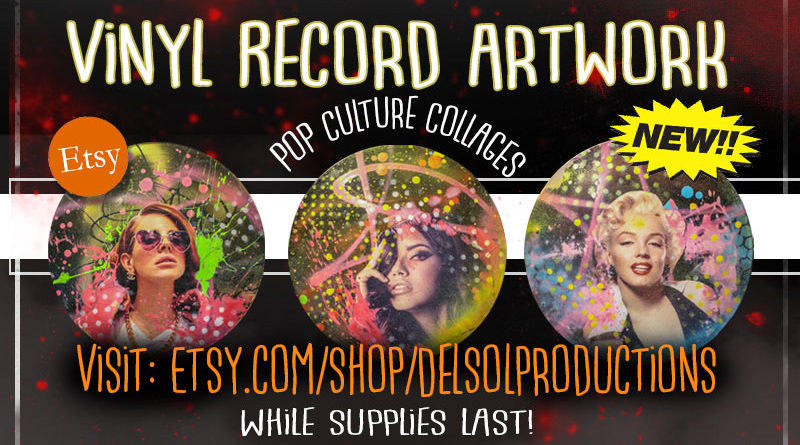 ViNYL RECORD ARTWORK

Etsy

POP CULTURE COLLAGES

NEW!!

ViSiT: ETSY.COM/SHOP/DELSOLPRODUCTiONS

WHiLE SUPPLiES LAST!