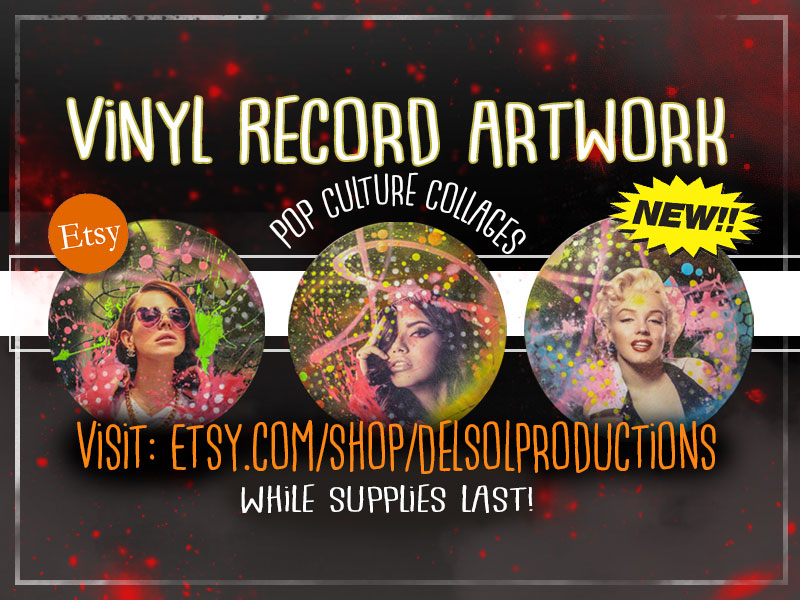 ViNYL RECORD ARTWORK

Etsy

POP CULTURE COLLAGES

NEW!!

ViSiT: ETSY.COM/SHOP/DELSOLPRODUCTiONS

WHiLE SUPPLiES LAST!