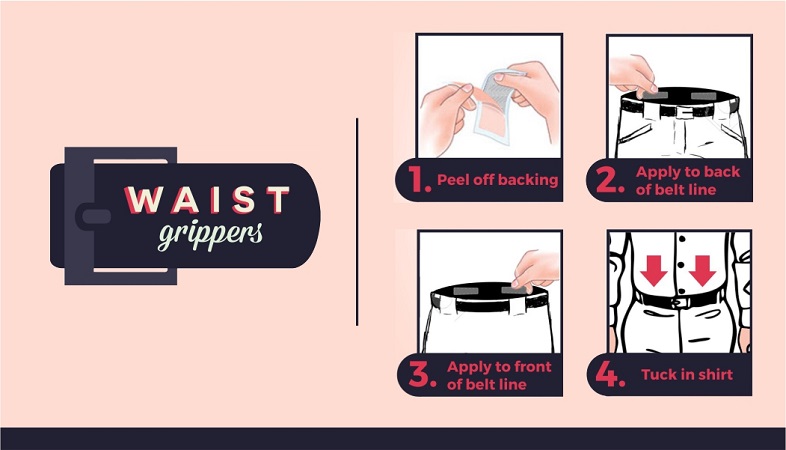 WAIST
grippers

1. Peel off backing

2. Apply to back of belt line

3. Apply to front of belt line

4. Tuck in shirt